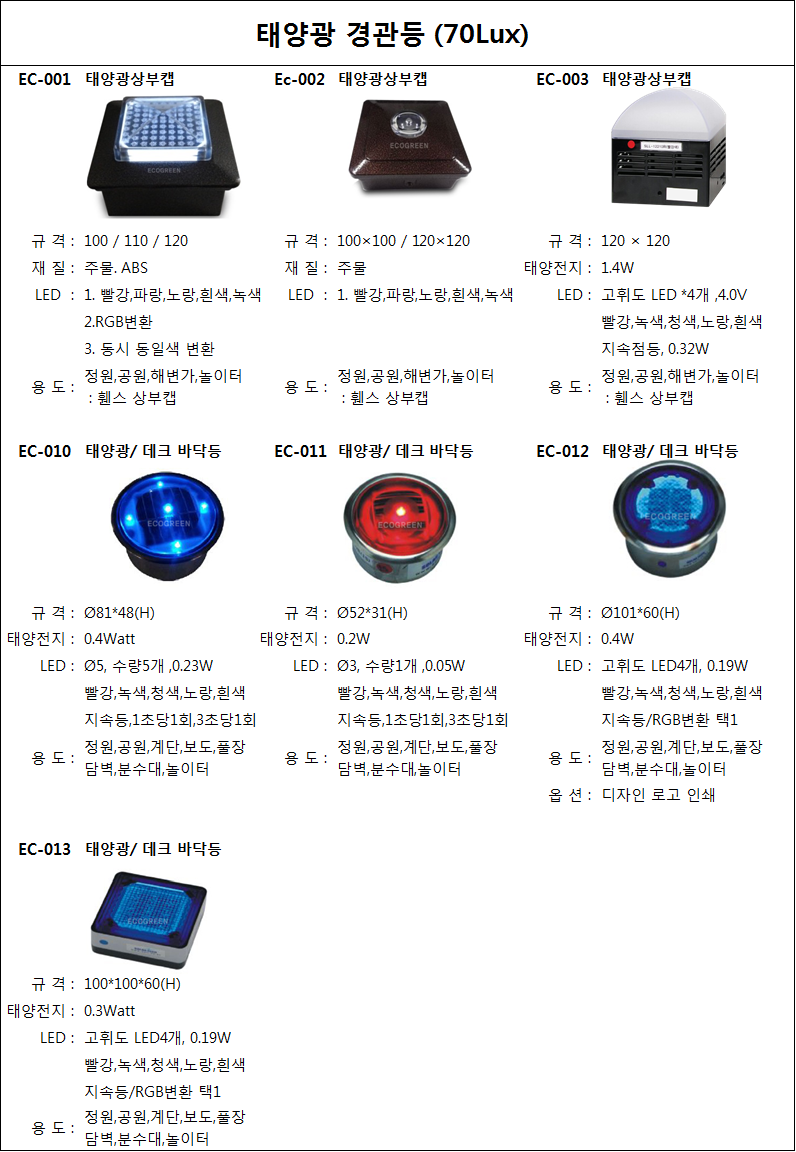 태양광 경관등 (70Lux)

EC-001 태양광상부캡

ECOGREEN

규 격 : 100 / 110 / 120
재 질 : 주물. ABS
LED : 1. 빨강,파랑,노랑,흰색,녹색
2.RGB변환
3. 동시 동일색 변환
용 도 : 정원,공원,해변가,놀이터
: 휀스 상부캡

Ec-002 태양광상부캡

ECOGREEN

규 격 : 100×100 / 120×120
재 질 : 주물
LED : 1. 빨강,파랑,노랑,흰색,녹색
용 도 : 정원,공원,해변가,놀이터
: 휀스 상부캡

EC-003 태양광상부캡

규 격 : 120 × 120
태양전지 : 1.4W
LED : 고휘도 LED *4개 ,4.0V
빨강,녹색,청색,노랑,흰색
지속점등, 0.32W
용 도 : 정원,공원,해변가,놀이터
: 휀스 상부캡

EC-010 태양광/ 데크 바닥등

ECOGREEN

규 격 : Ø81*48(H)
태양전지 : 0.4Watt
LED : Ø5, 수량5개 ,0.23W
빨강,녹색,청색,노랑,흰색
지속등,1초당1회,3초당1회
용 도 : 정원,공원,계단,보도,풀장
담벽,분수대,놀이터

EC-011 태양광/ 데크 바닥등

ECOGREEN

규 격 : Ø52*31(H)
태양전지 : 0.2W
LED : Ø3, 수량1개 ,0.05W
빨강,녹색,청색,노랑,흰색
지속등,1초당1회,3초당1회
용 도 : 정원,공원,계단,보도,풀장
담벽,분수대,놀이터

EC-012 태양광/ 데크 바닥등

ECOGREEN

규 격 : Ø101*60(H)
태양전지 : 0.4W
LED : 고휘도 LED4개, 0.19W
빨강,녹색,청색,노랑,흰색
지속등/RGB변환 택1
용 도 : 정원,공원,계단,보도,풀장
담벽,분수대,놀이터
옵 션 : 디자인 로고 인쇄

EC-013 태양광/ 데크 바닥등

ECOGREEN

규 격 : 100*100*60(H)
태양전지 : 0.3Watt
LED : 고휘도 LED4개, 0.19W
빨강,녹색,청색,노랑,흰색
지속등/RGB변환 택1
용 도 : 정원,공원,계단,보도,풀장
담벽,분수대,놀이터